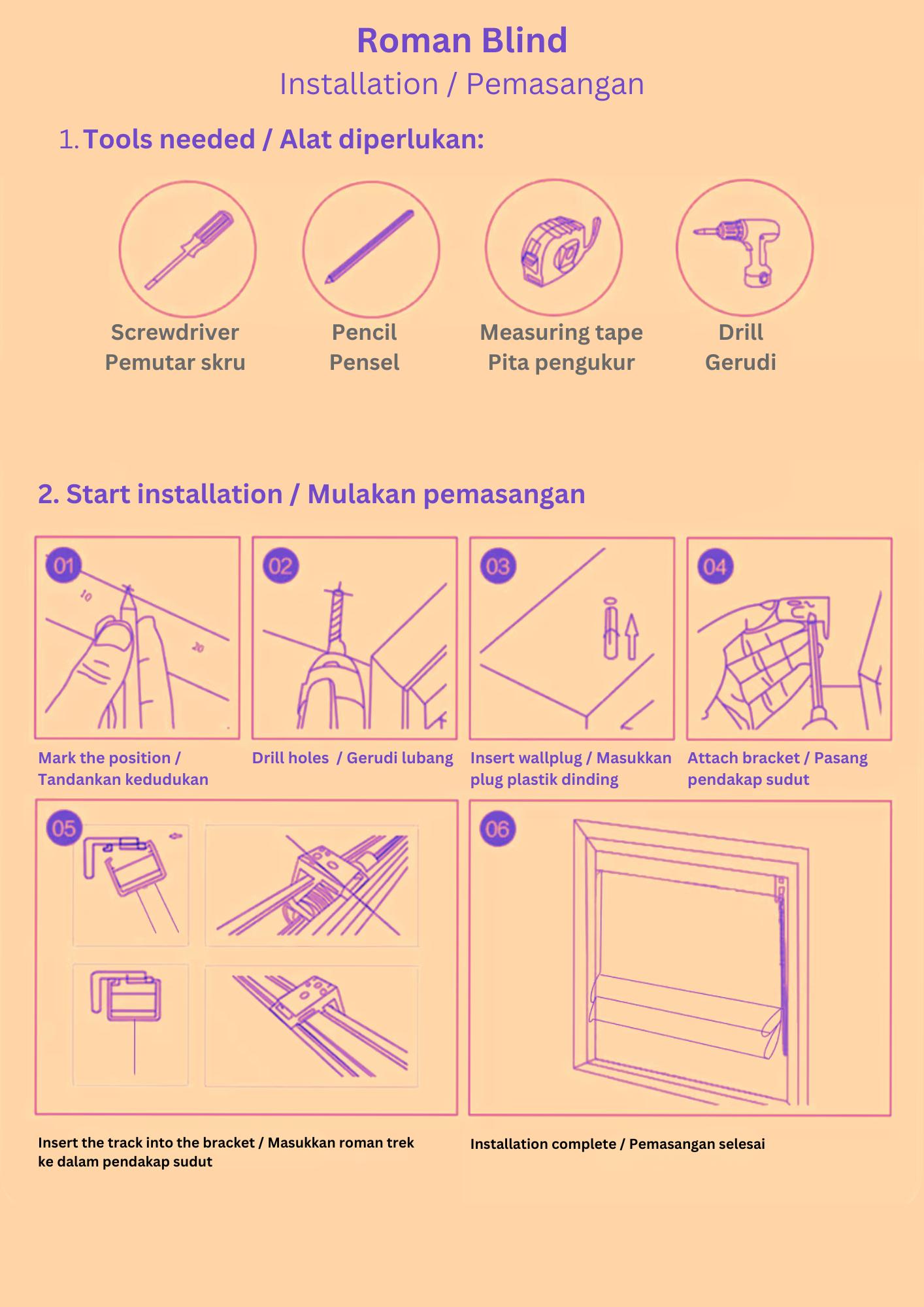 Roman Blind
Installation / Pemasangan

1. Tools needed / Alat diperlukan:

Screwdriver
Pemutar skru

Pencil
Pensel

Measuring tape
Pita pengukur

Drill
Gerudi

2. Start installation / Mulakan pemasangan

01

10

20

Mark the position / Tandankan kedudukan

02

Drill holes / Gerudi lubang

03

Insert wallplug / Masukkan plug plastik dinding

04

Attach bracket / Pasang pendakap sudut

05

Insert the track into the bracket / Masukkan roman trek ke dalam pendakap sudut

06

Installation complete / Pemasangan selesai