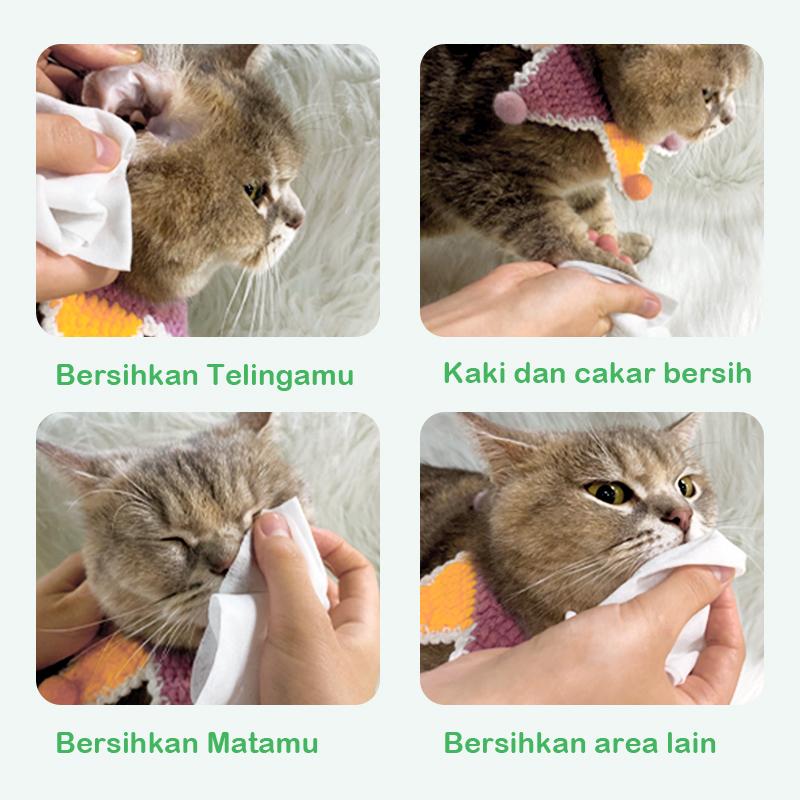 Bersihkan Telingamu

Kaki dan cakar bersih

Bersihkan Matamu

Bersihkan area lain