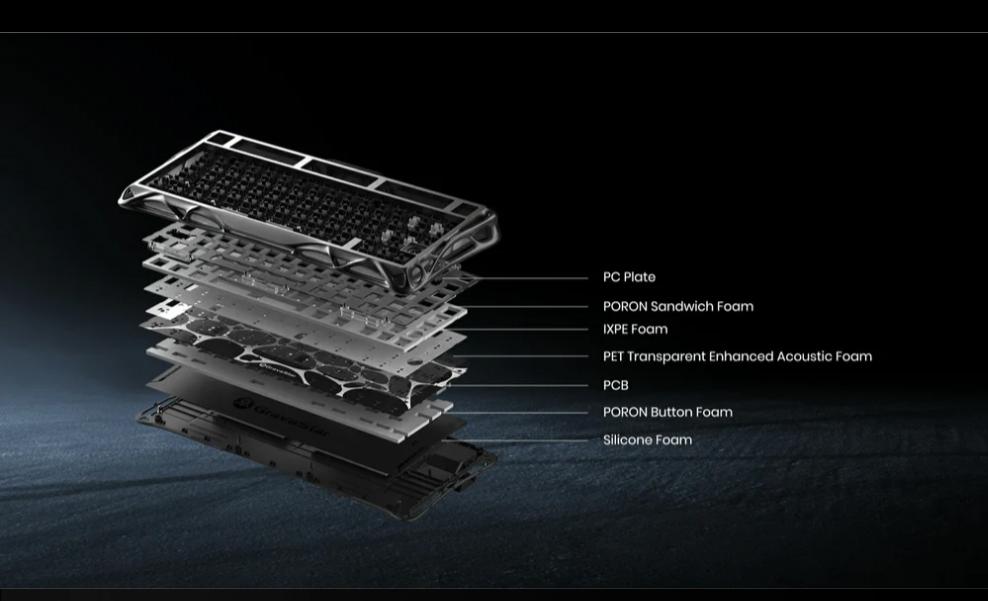 PC Plate
PORON Sandwich Foam
IXPE Foam
PET Transparent Enhanced Acoustic Foam
PCB
PORON Button Foam
Silicone Foam