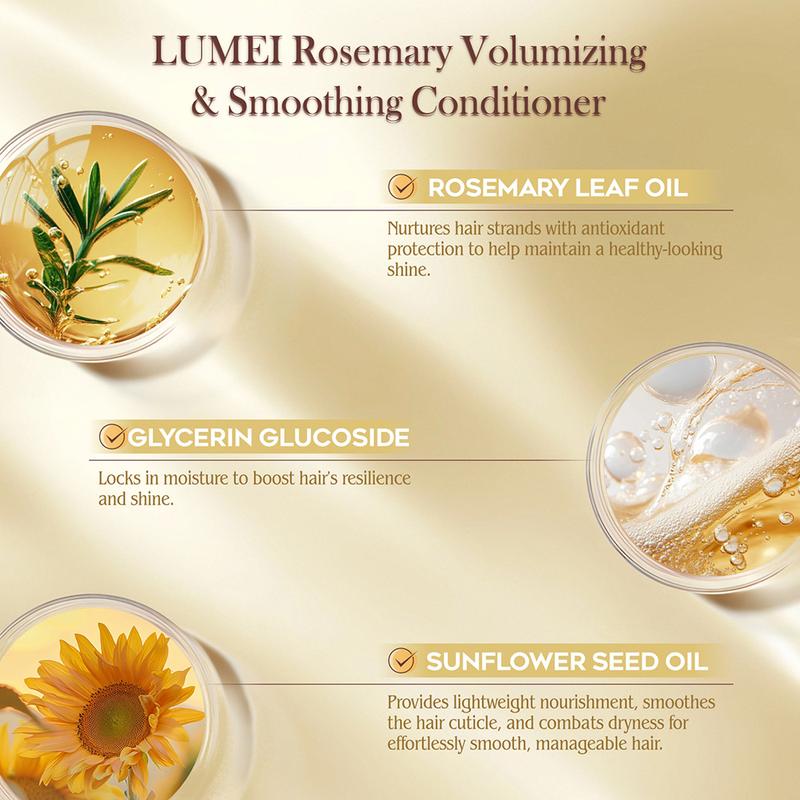 LUMEI Rosemary Volumizing & Smoothing Conditioner

ROSEMARY LEAF OIL

Nurtures hair strands with antioxidant protection to help maintain a healthy-looking shine.

GLYCERIN GLUCOSIDE

Locks in moisture to boost hair's resilience and shine.

SUNFLOWER SEED OIL

Provides lightweight nourishment, smoothes the hair cuticle, and combats dryness for effortlessly smooth, manageable hair.