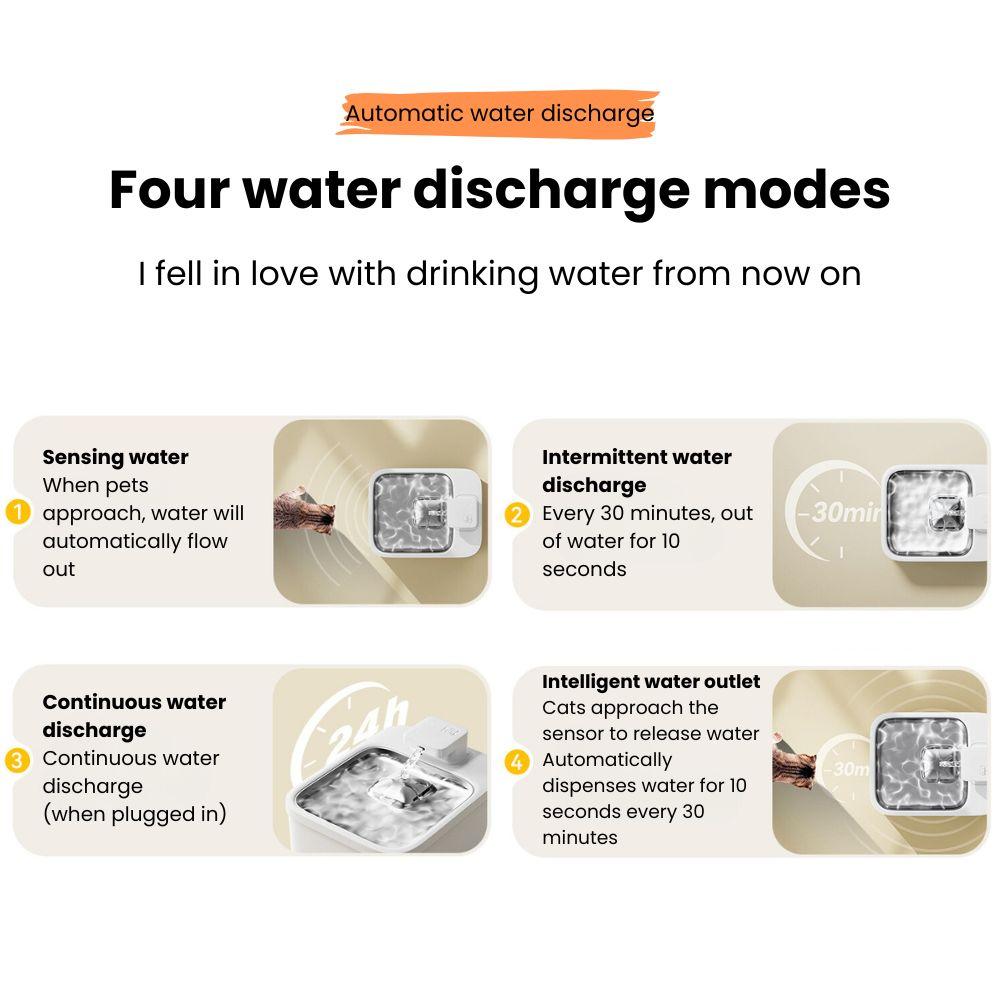 Automatic water discharge

Four water discharge modes

I fell in love with drinking water from now on

1 Sensing water
When pets approach, water will automatically flow out

2 Intermittent water discharge
Every 30 minutes, out of water for 10 seconds

30mi

3 Continuous water discharge
Continuous water discharge (when plugged in)

24h

4 Intelligent water outlet
Cats approach the sensor to release water Automatically dispenses water for 10 seconds every 30 minutes

30m