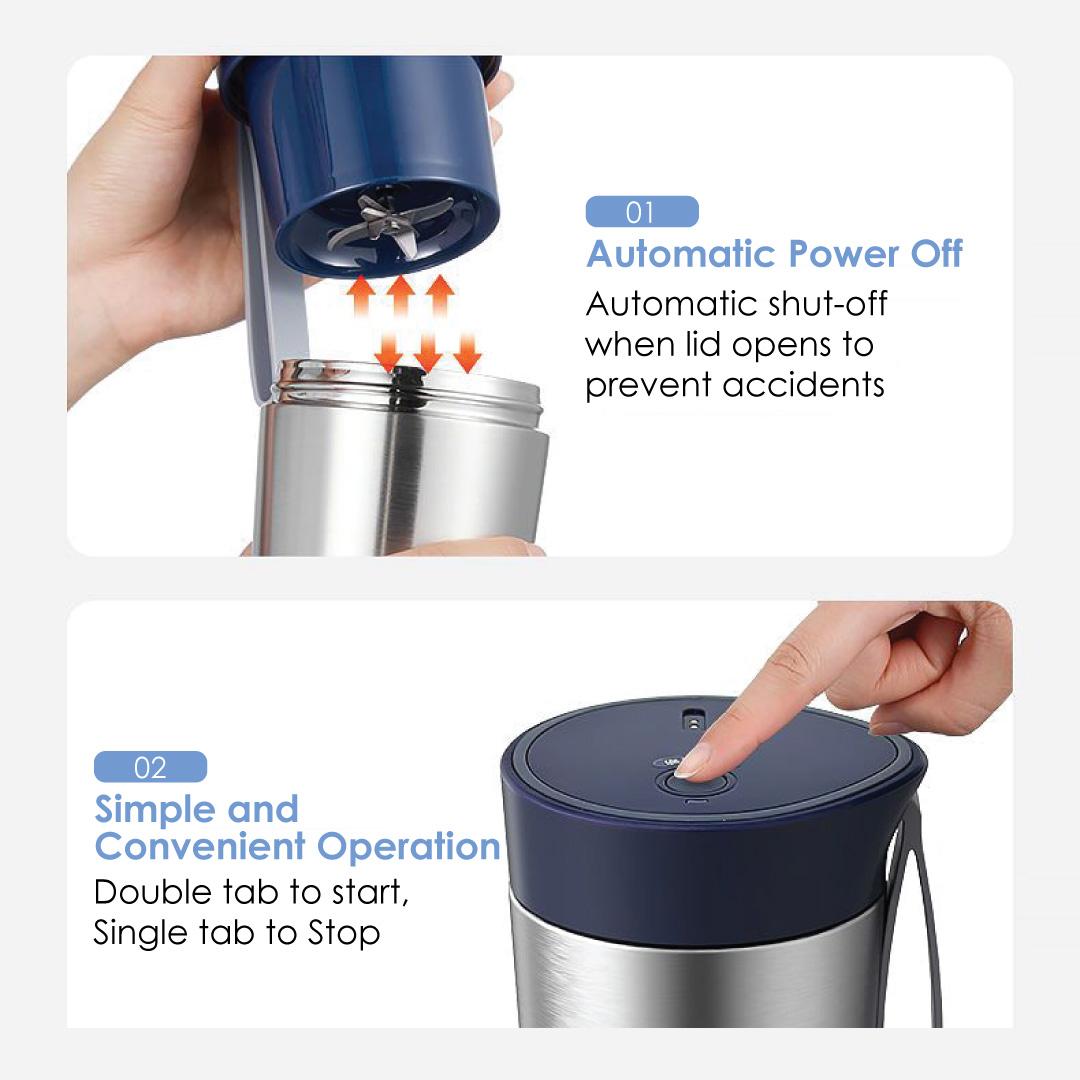 01

Automatic Power Off

Automatic shut-off when lid opens to prevent accidents

02

Simple and Convenient Operation

Double tab to start, Single tab to Stop